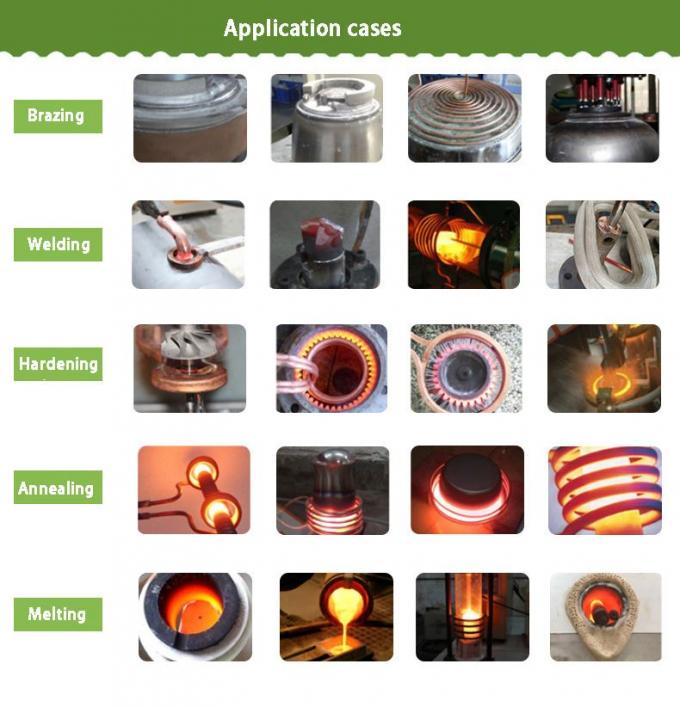 Application cases

Brazing

Welding

Hardening

Annealing

Melting